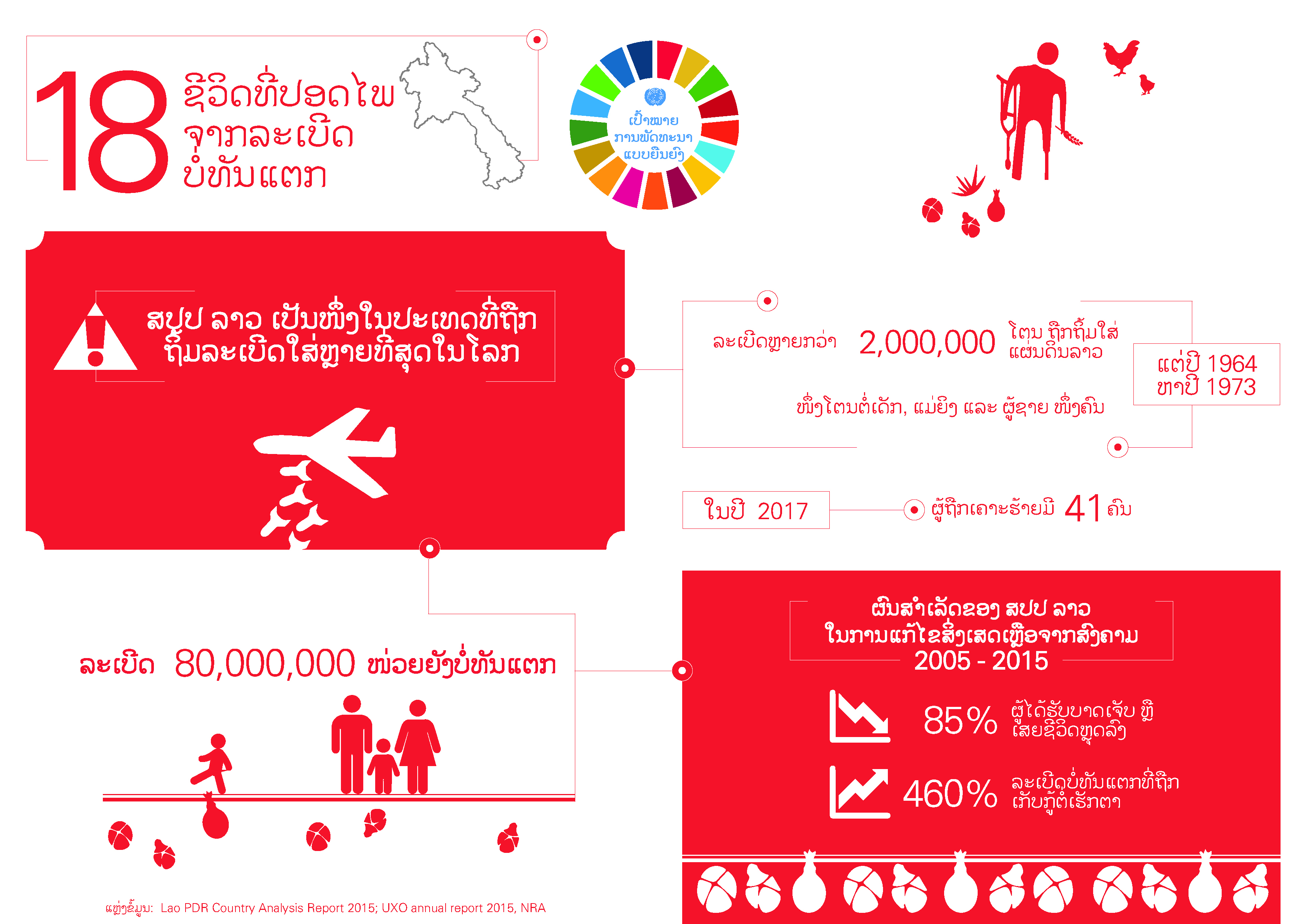 18 ຊີວິດທີ່ປອດໄພ ຈາກລະເບີດ ບໍ່ທັນແຕກ

ເປົ້າໝາຍ ການພັດທະນາ ແບບຍືນຍົງ

ສປປ ລາວ ເປັນໜຶ່ງໃນປະເທດທີ່ຖືກ ຖິ້ມລະເບີດໃສ່ຫຼາຍທີ່ສຸດໃນໂລກ

ລະເບີດຫຼາຍກວ່າ 2,000,000 ໂຕນ ຖືກຖິ້ມໃສ່ ແຜ່ນດິນລາວ

ແຕ່ປີ 1964 ຫາປີ 1973

ໜຶ່ງໂຕນຕໍ່ເດັກ, ແມ່ຍິງ ແລະ ຜູ້ຊາຍ ໜຶ່ງຄົນ

ໃນປີ 2017

ຜູ້ຖືກເຄາະຮ້າຍມີ 41 ຄົນ

ລະເບີດ 80,000,000 ໜ່ວຍຍັງບໍ່ທັນແຕກ

ຜົນສຳເລັດຂອງ ສປປ ລາວ ໃນການແກ້ໄຂສິ່ງເສດເຫຼືອຈາກສົງຄາມ 2005 - 2015

85% ຜູ້ໄດ້ຮັບບາດເຈັບ ຫຼື ເສຍຊີວິດຫຼຸດລົງ

460% ລະເບີດບໍ່ທັນແຕກທີ່ຖືກ ເກັບກູ້ຕໍ່ເຮັກຕາ

ແຫຼ່ງຂໍ້ມູນ: Lao PDR Country Analysis Report 2015; UXO annual report 2015, NRA