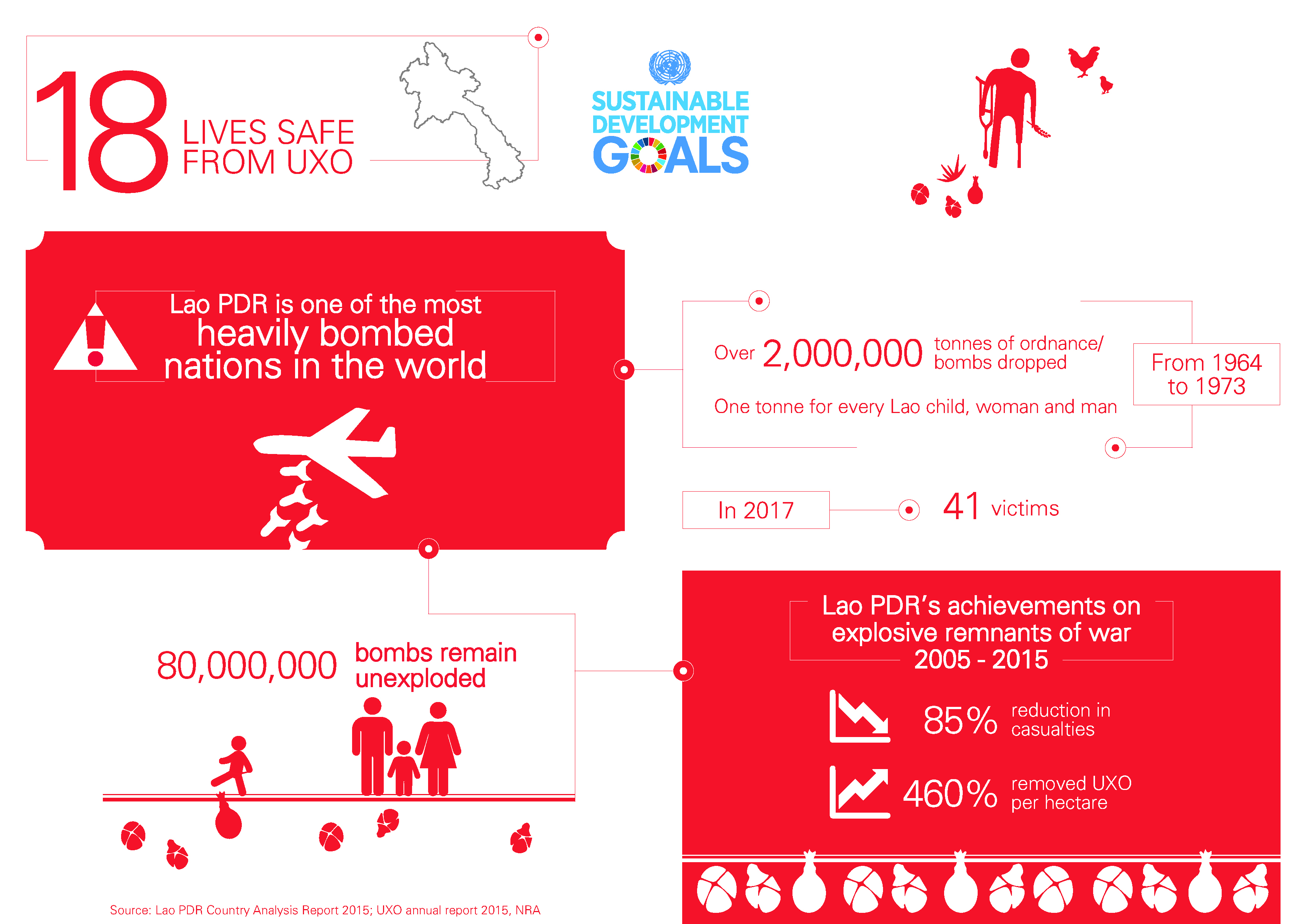 18 LIVES SAFE FROM UXO

SUSTAINABLE DEVELOPMENT GOALS

Lao PDR is one of the most heavily bombed nations in the world

Over 2,000,000 tonnes of ordnance/ bombs dropped

From 1964 to 1973

One tonne for every Lao child, woman and man

In 2017

41 victims

80,000,000 bombs remain unexploded

Lao PDR's achievements on explosive remnants of war 2005 - 2015

85% reduction in casualties

460% removed UXO per hectare

Source: Lao PDR Country Analysis Report 2015; UXO annual report 2015, NRA